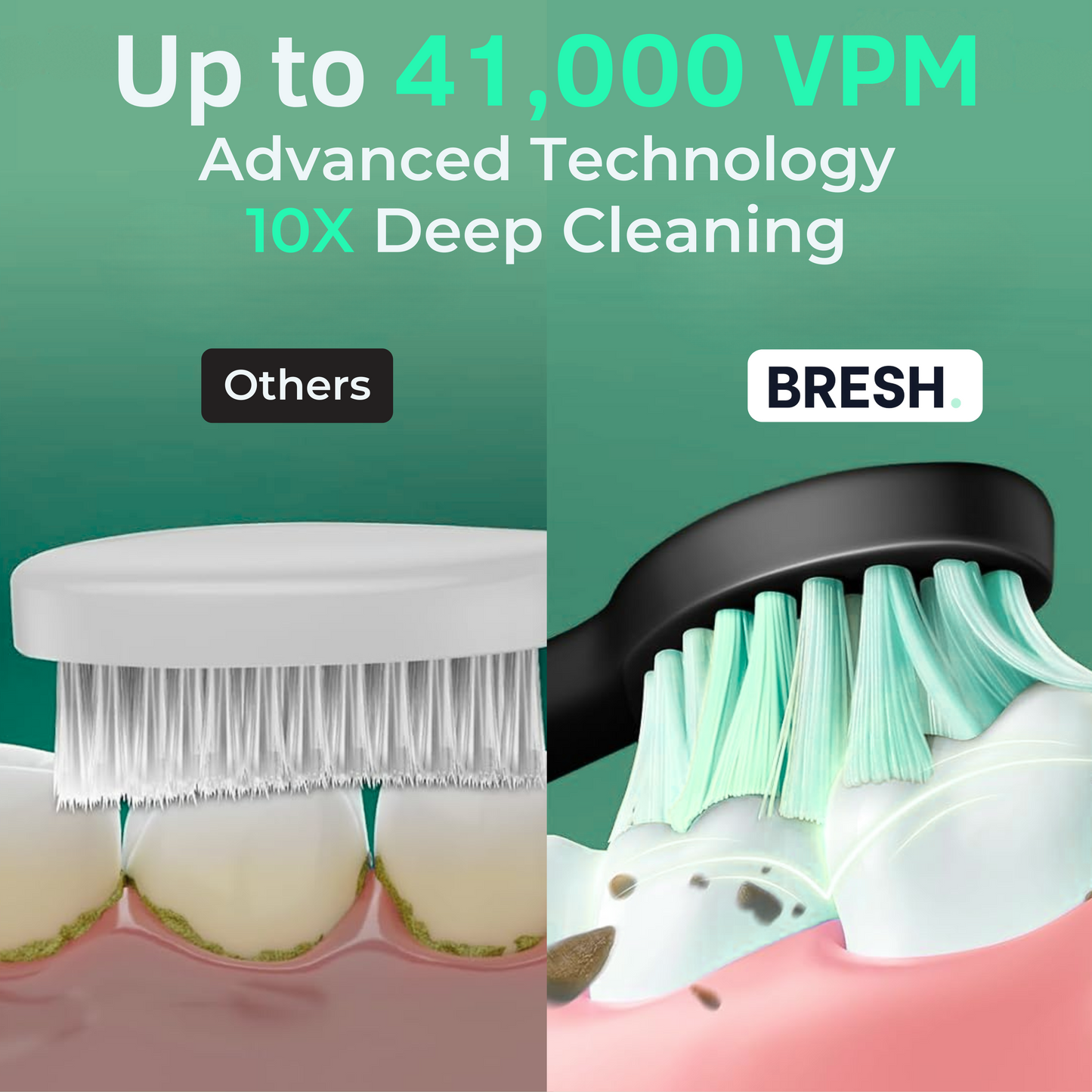 Up to 41,000 VPM
Advanced Technology
10X Deep Cleaning

Others

BRESH.